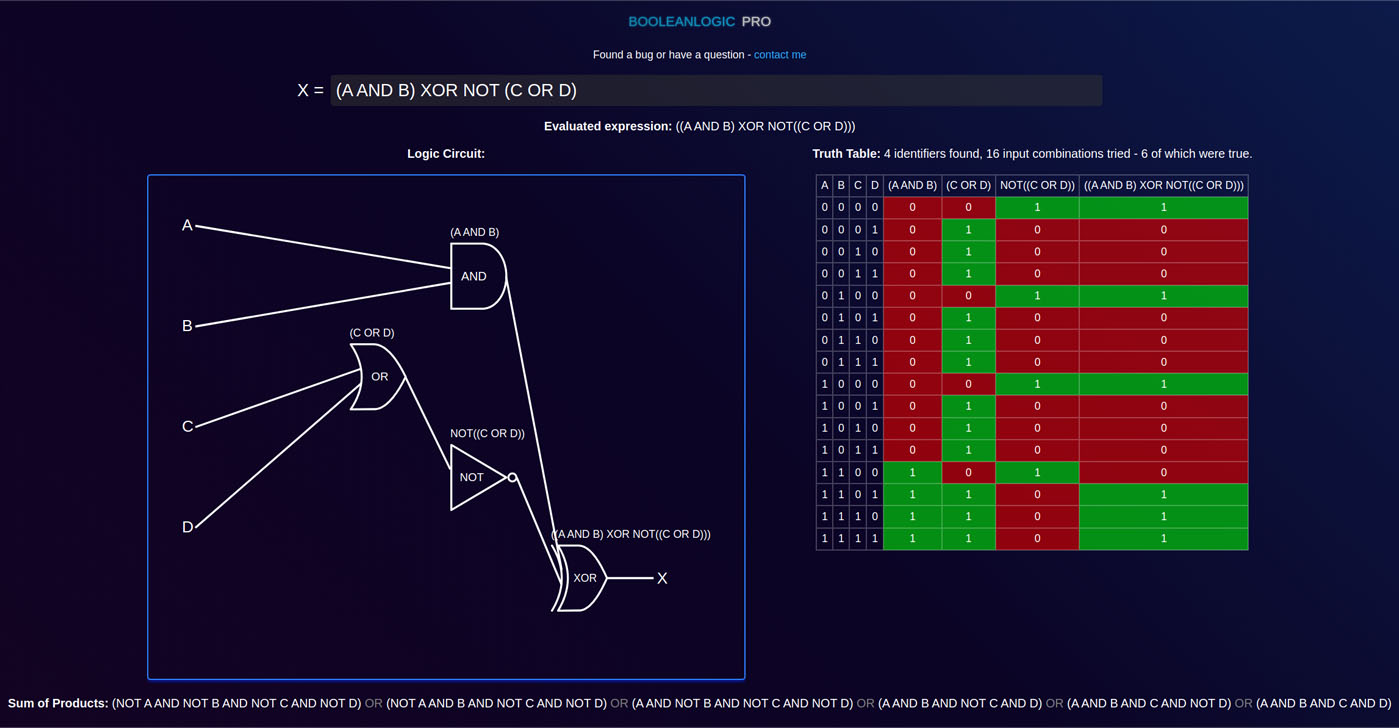 BOOLEANLOGIC PRO

Found a bug or have a question - contact me

X = (A AND B) XOR NOT (C OR D)

Evaluated expression: ((A AND B) XOR NOT((C OR D)))

Logic Circuit:

A

B

C

D

(A AND B)

AND

(C OR D)

OR

NOT((C OR D))

NOT

((A AND B) XOR NOT((C OR D)))

XOR

X

Truth Table: 4 identifiers found, 16 input combinations tried - 6 of which were true.

| A | B | C | D | (A AND B) | (C OR D) | NOT((C OR D)) | ((A AND B) XOR NOT((C OR D))) |
|---|---|---|---|---|---|---|---|
| 0 | 0 | 0 | 0 | 0 | 0 | 1 | 1 |
| 0 | 0 | 0 | 1 | 0 | 1 | 0 | 0 |
| 0 | 0 | 1 | 0 | 0 | 1 | 0 | 0 |
| 0 | 0 | 1 | 1 | 0 | 1 | 0 | 0 |
| 0 | 1 | 0 | 0 | 0 | 0 | 1 | 1 |
| 0 | 1 | 0 | 1 | 0 | 1 | 0 | 0 |
| 0 | 1 | 1 | 0 | 0 | 1 | 0 | 0 |
| 0 | 1 | 1 | 1 | 0 | 1 | 0 | 0 |
| 1 | 0 | 0 | 0 | 0 | 0 | 1 | 1 |
| 1 | 0 | 0 | 1 | 0 | 1 | 0 | 0 |
| 1 | 0 | 1 | 0 | 0 | 1 | 0 | 0 |
| 1 | 0 | 1 | 1 | 0 | 1 | 0 | 0 |
| 1 | 1 | 0 | 0 | 1 | 0 | 1 | 0 |
| 1 | 1 | 0 | 1 | 1 | 1 | 0 | 1 |
| 1 | 1 | 1 | 0 | 1 | 1 | 0 | 1 |
| 1 | 1 | 1 | 1 | 1 | 1 | 0 | 1 |

Sum of Products: (NOT A AND NOT B AND NOT C AND NOT D) OR (NOT A AND B AND NOT C AND NOT D) OR (A AND NOT B AND NOT C AND NOT D) OR (A AND B AND NOT C AND D) OR (A AND B AND C AND NOT D) OR (A AND B AND C AND D)